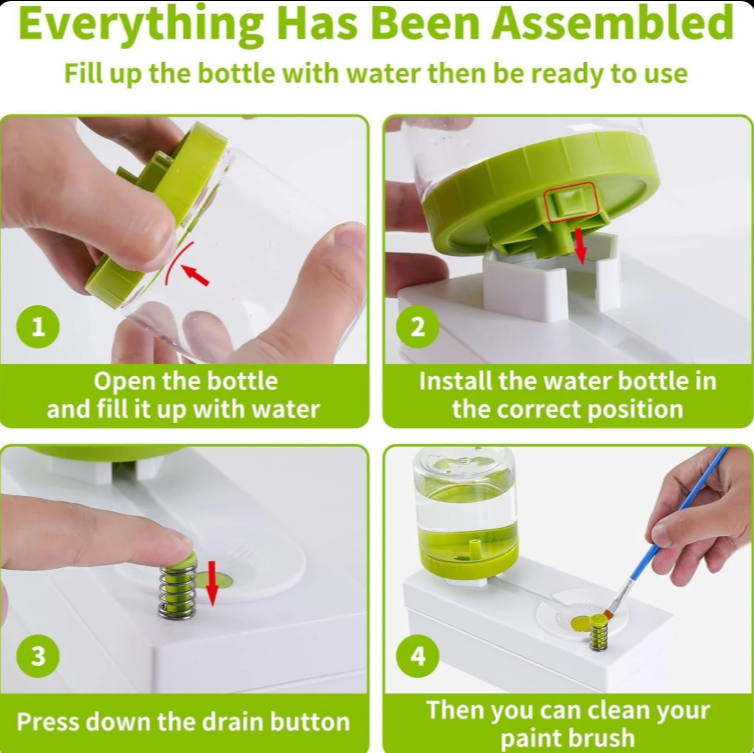 Everything Has Been Assembled

Fill up the bottle with water then be ready to use

1

Open the bottle and fill it up with water

2

Install the water bottle in the correct position

3

Press down the drain button

4

Then you can clean your paint brush