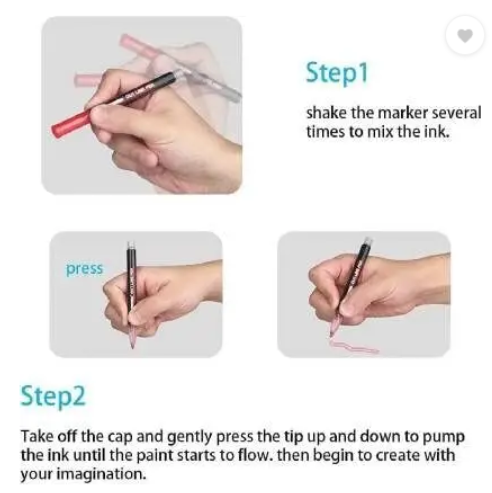 Step1

shake the marker several times to mix the ink.

press

Step2

Take off the cap and gently press the tip up and down to pump the ink until the paint starts to flow. then begin to create with your imagination.